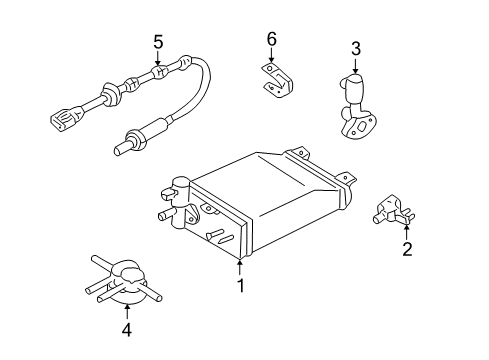 5
6
3
2
1
4