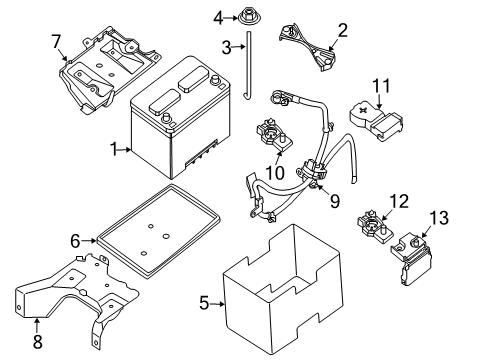 4
2
7
3
11
1
10
9
12
13
6
5
8