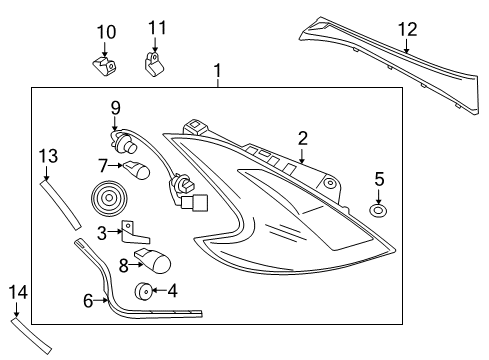 10
11
12
1
9
2
13
7
5
3
8
4
6
14