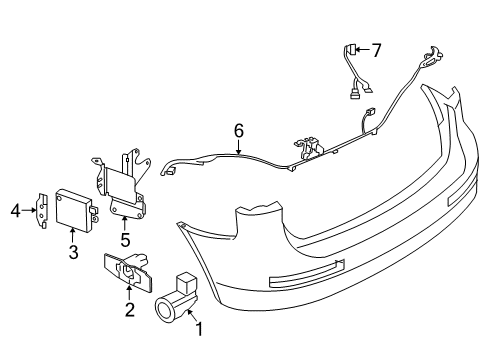 7
6
4
3
5
2
1