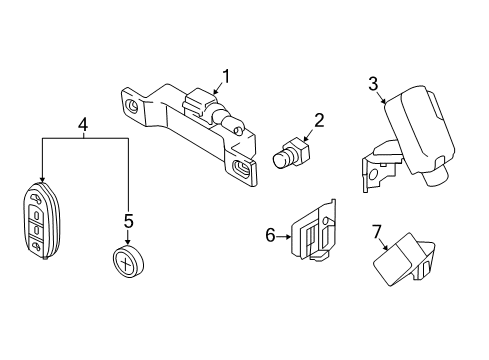 1
2
3
4
5
6
7