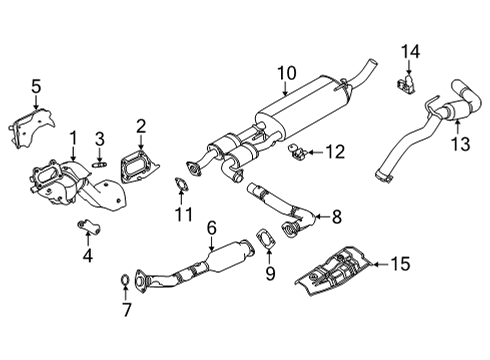 14
10
5
13
2
1
3
12
11
8
6
4
9
15
7