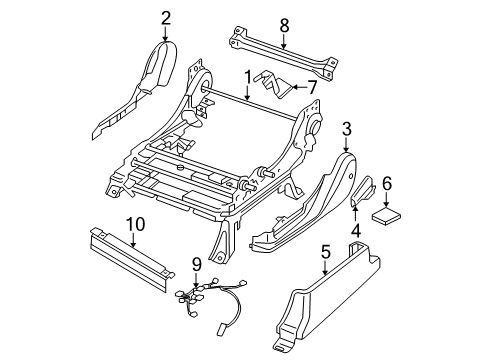 2
8
1
7
3
6
4
10
5
9