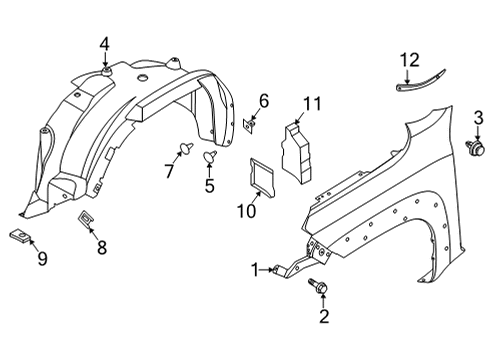 4
12
6
11
3
7
5
10
8
9
1
2