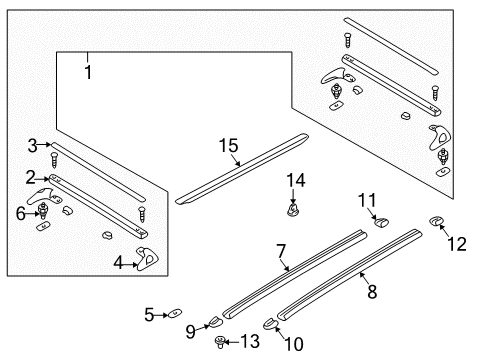 1
3
2
6
4
15
14
11
12
7
8
5
9
13
10