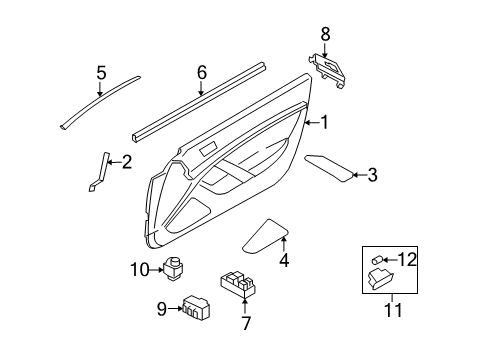 8
5
6
1
2
3
4
10
12
9
7
11