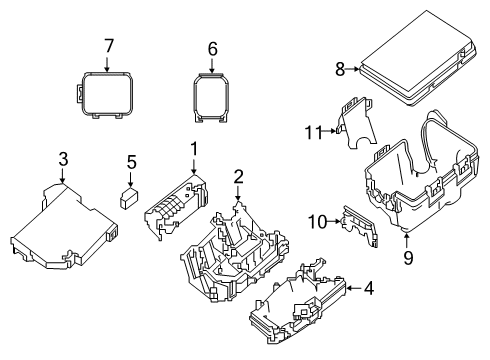 7
6
8
11
3
5
1
2
10
9
4