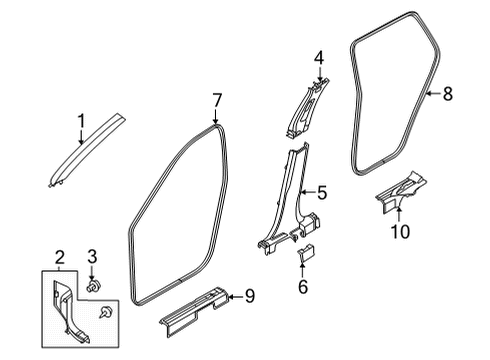 1
2
3
4
5
6
7
8
9
10