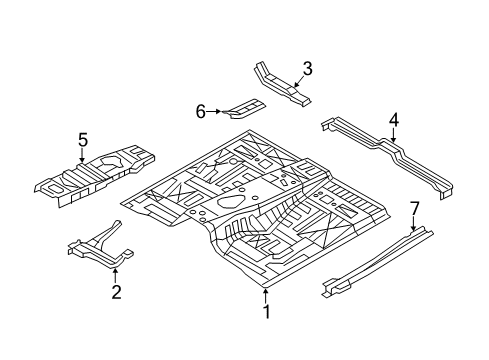 3
6
4
5
7
2
1