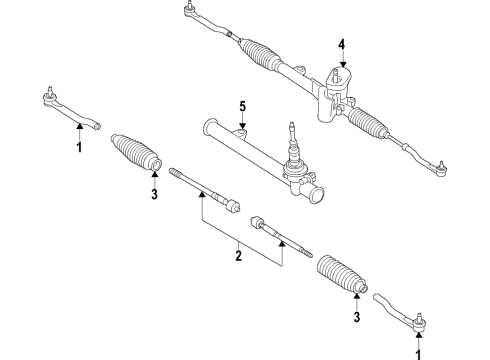 4
5
1
3
2
3
1