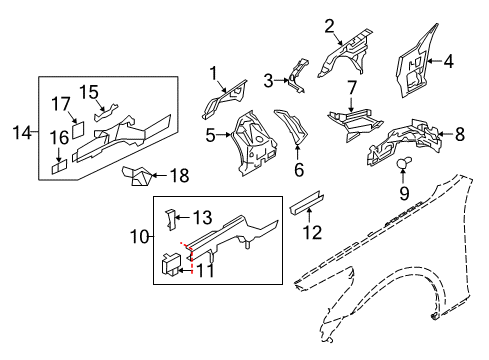 2
4
1
3
7
15
17
14
16
5
6
8
18
9
13
12
10
11