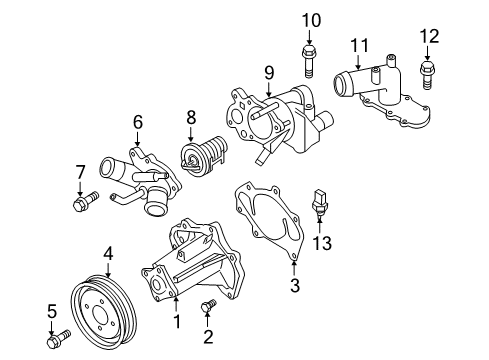 10
12
11
9
6
8
7
13
4
3
5
1
2