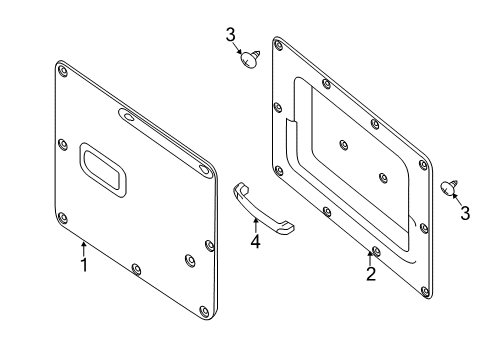 3
3
4
1
2