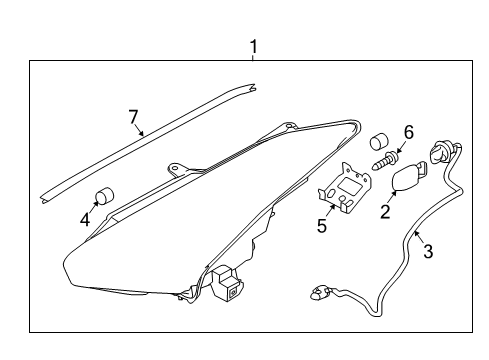 1
7
6
4
5
2
3