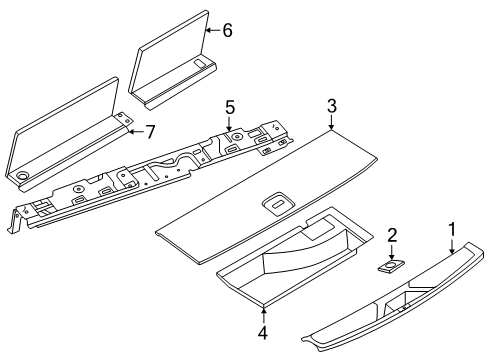 6
7
5
3
2
1
4