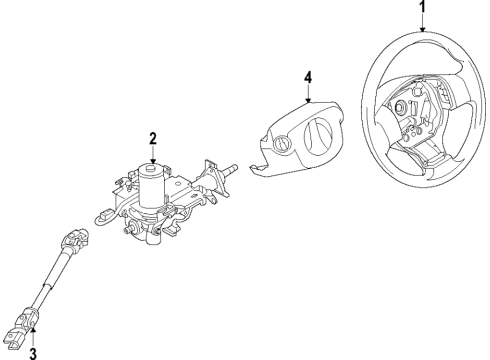 1
4
2
3