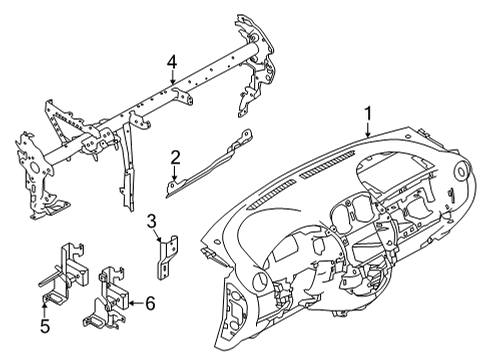 4
1
2
3
6
5