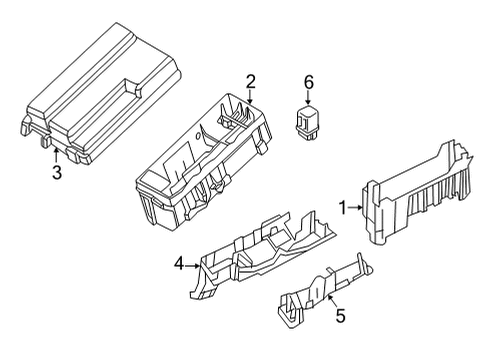 2
6
3
1
4
5