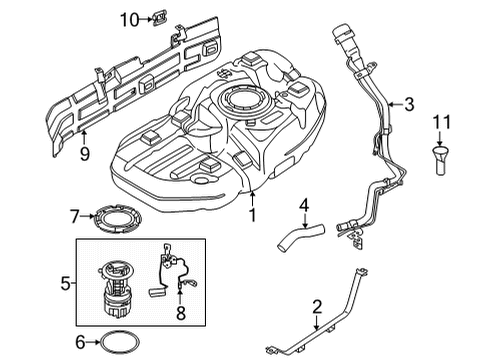 10
3
11
9
1
4
7
5
8
2
6