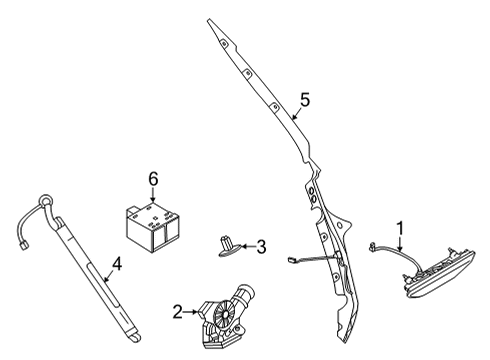 5
6
1
3
4
2