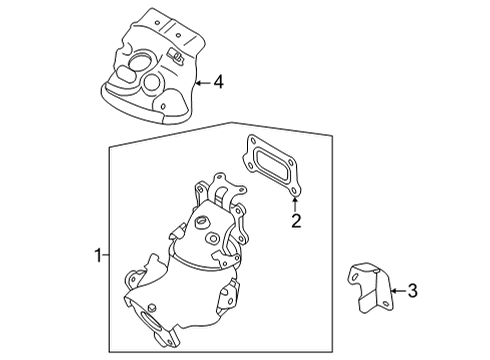 4
2
1
3