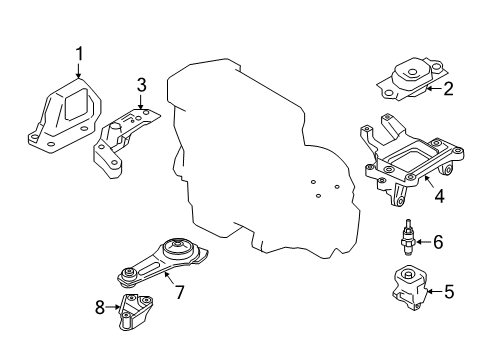 1
3
2
4
6
5
7
8