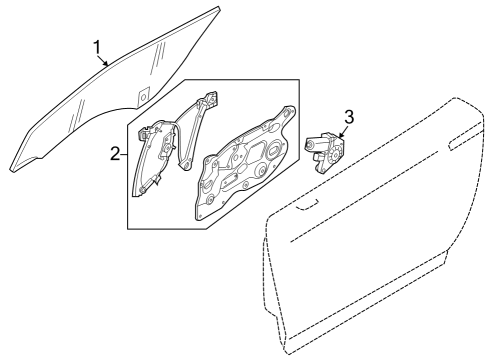 1
2
3