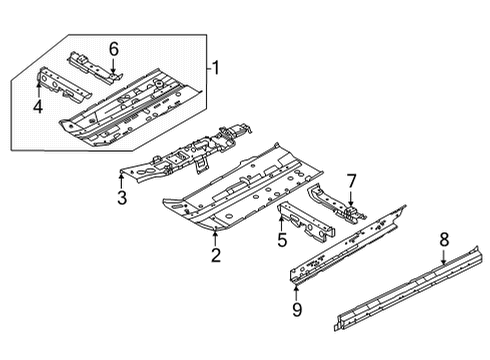 6
1
4
3
7
5
2
8
9