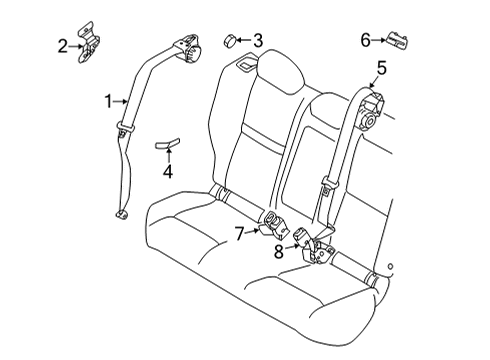 2
3
6
5
1
4
7
8