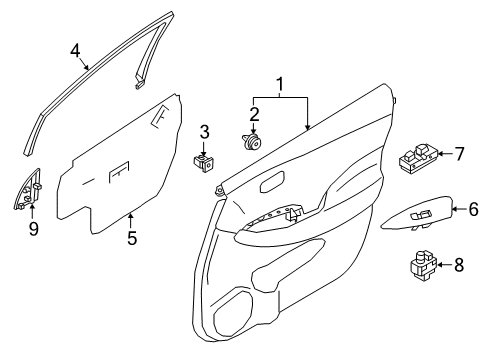 4
1
2
3
7
6
9
5
8