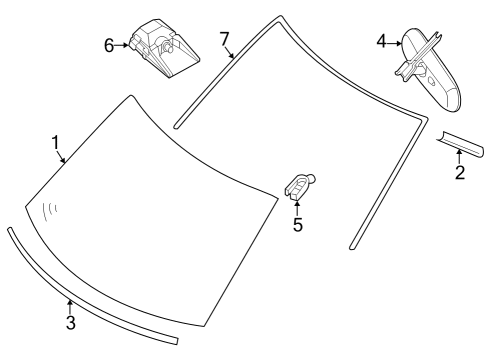 6
7
4
1
2
5
3