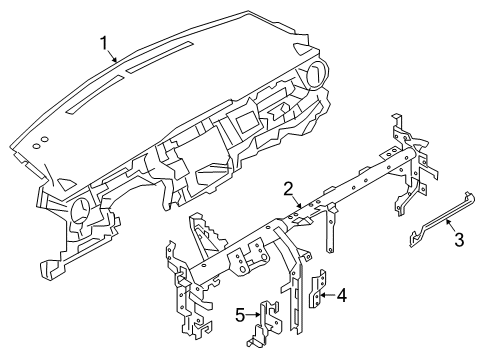 1
2
3
4
5