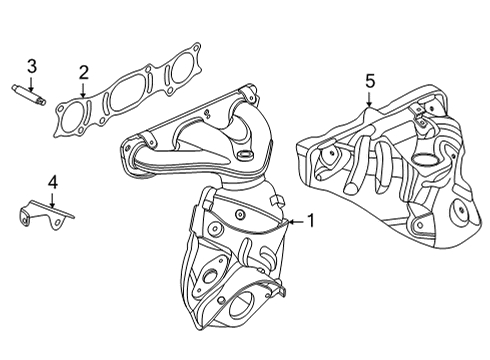 3
2
5
4
1