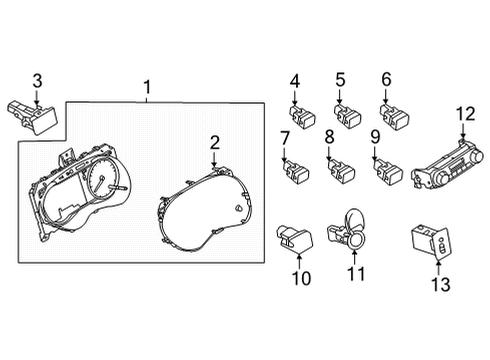 3
1
4
5
6
12
2
7
8
9
10
11
13