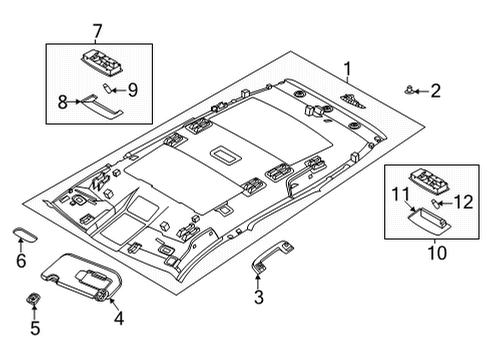 7
9
8
1
2
11
12
10
6
3
4
5