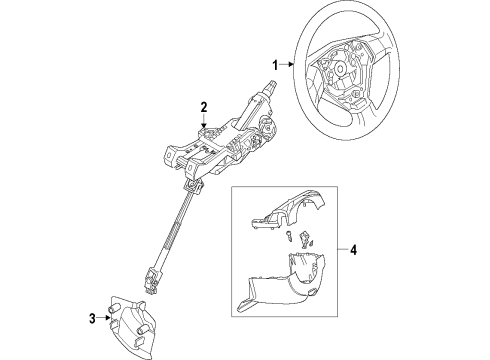 1
2
4
3