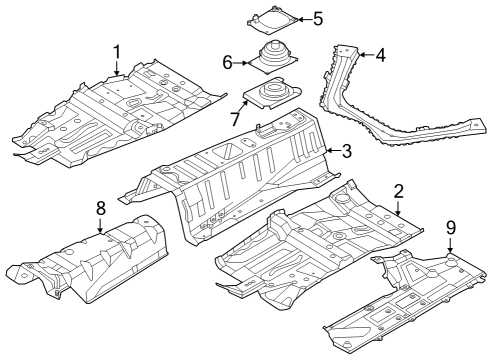 1
5
6
4
7
3
2
8
9