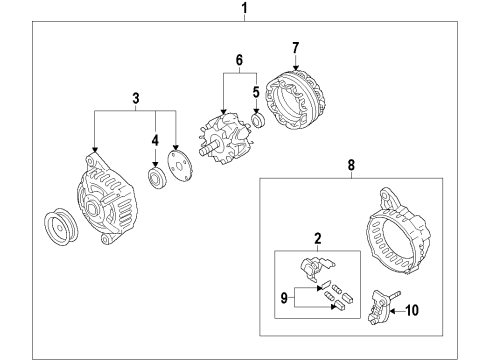 1
7
6
5
3
4
8
2
9
10