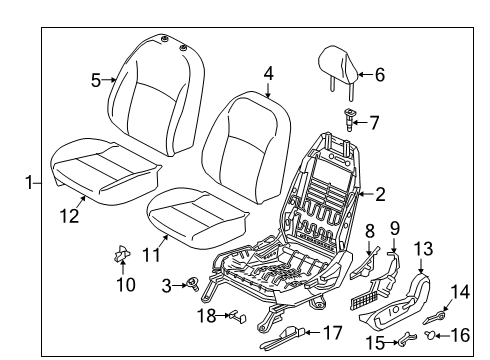 5
4
6
7
1
2
12
11
8
9
13
10
3
14
18
17
15
16