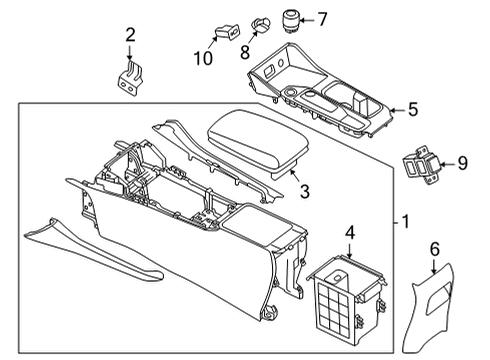 2
10
8
7
5
9
3
1
4
6