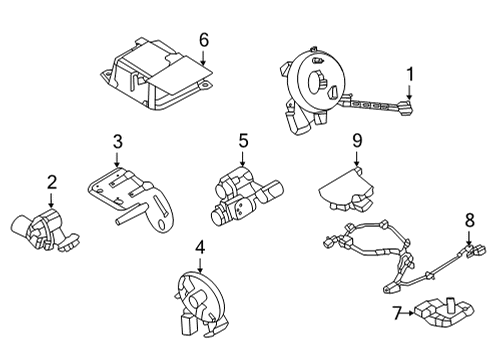 6
1
3
5
9
2
8
4
7