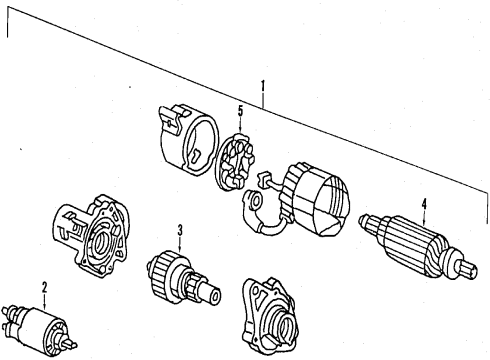 1
5
4
3
2