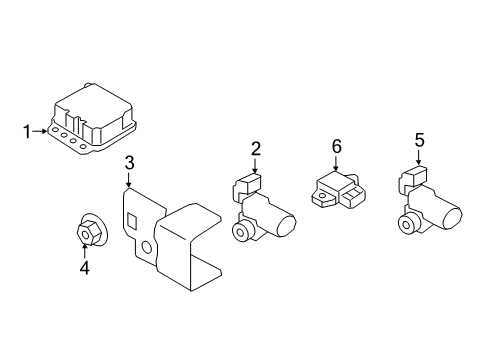 1
3
2
6
5
4