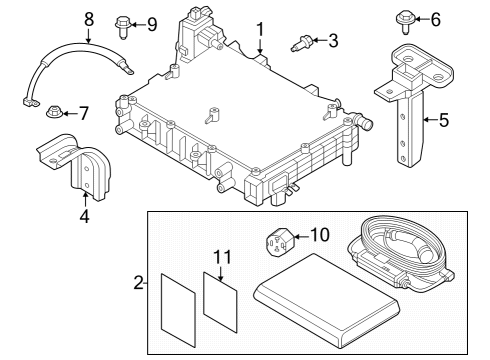 8
9
1
3
6
7
5
4
10
11
2