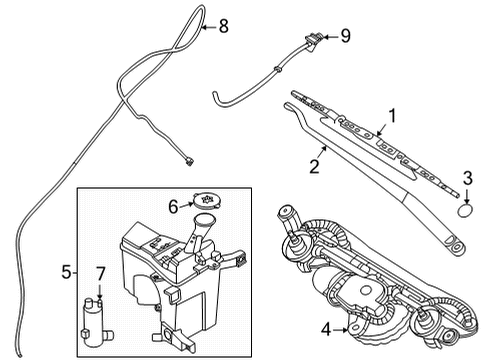 8
9
1
2
3
6
5
7
4