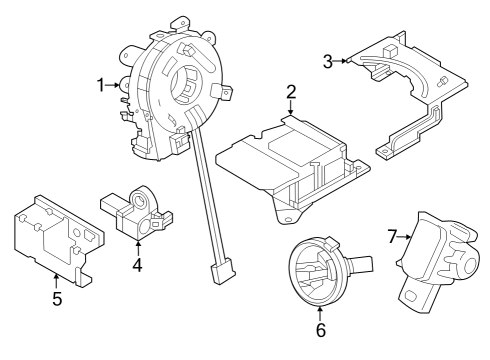 1
2
3
4
5
6
7