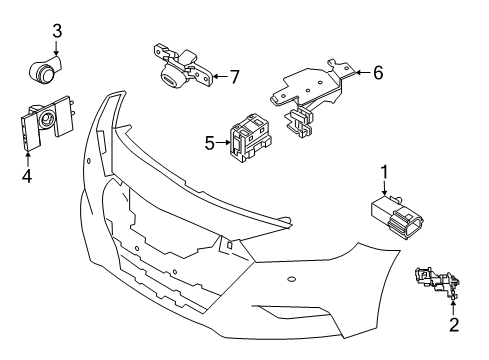 3
7
6
4
5
1
2