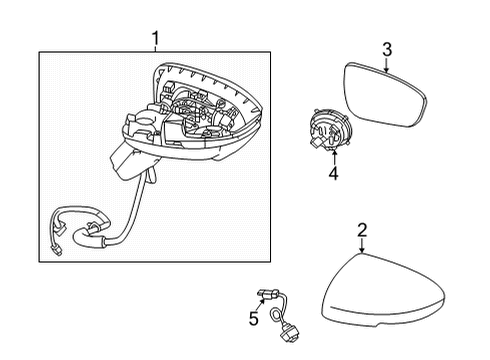 1
3
4
2
5