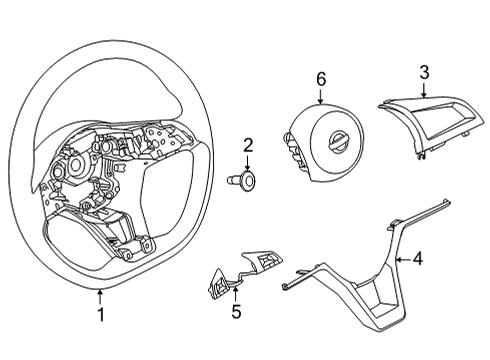 6
3
2
4
5
1