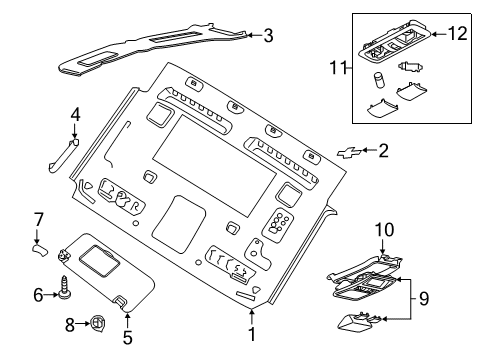 3
12
11
4
2
7
10
6
9
8
5
1